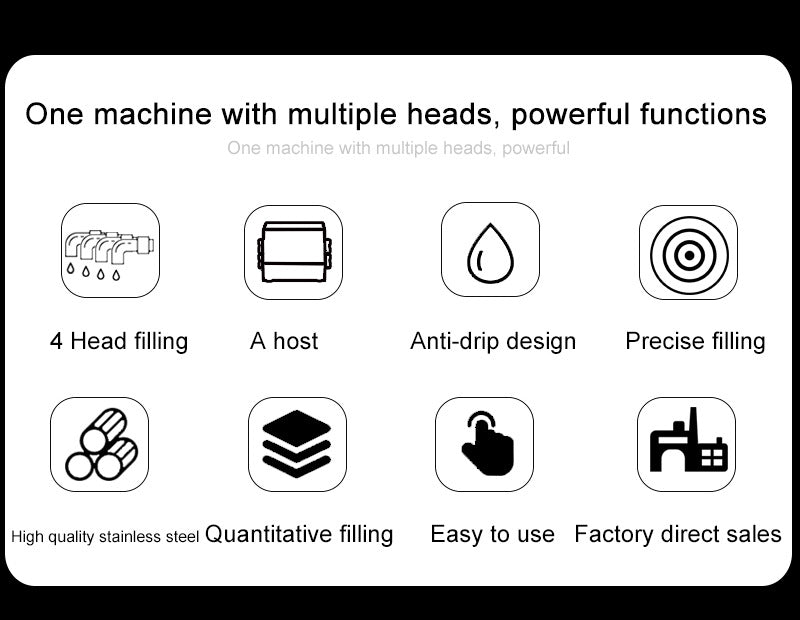 One machine with multiple heads, powerful functions

One machine with multiple heads, powerful

4 Head filling

A host

Anti-drip design

Precise filling

High quality stainless steel

Quantitative filling

Easy to use

Factory direct sales